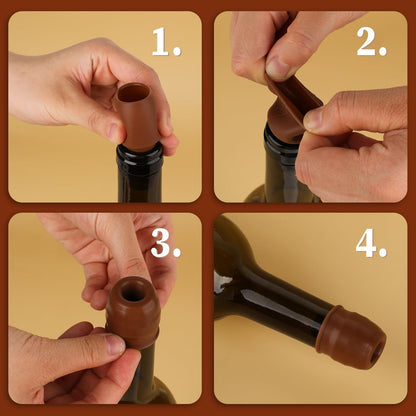 1.

2.

3.

4.